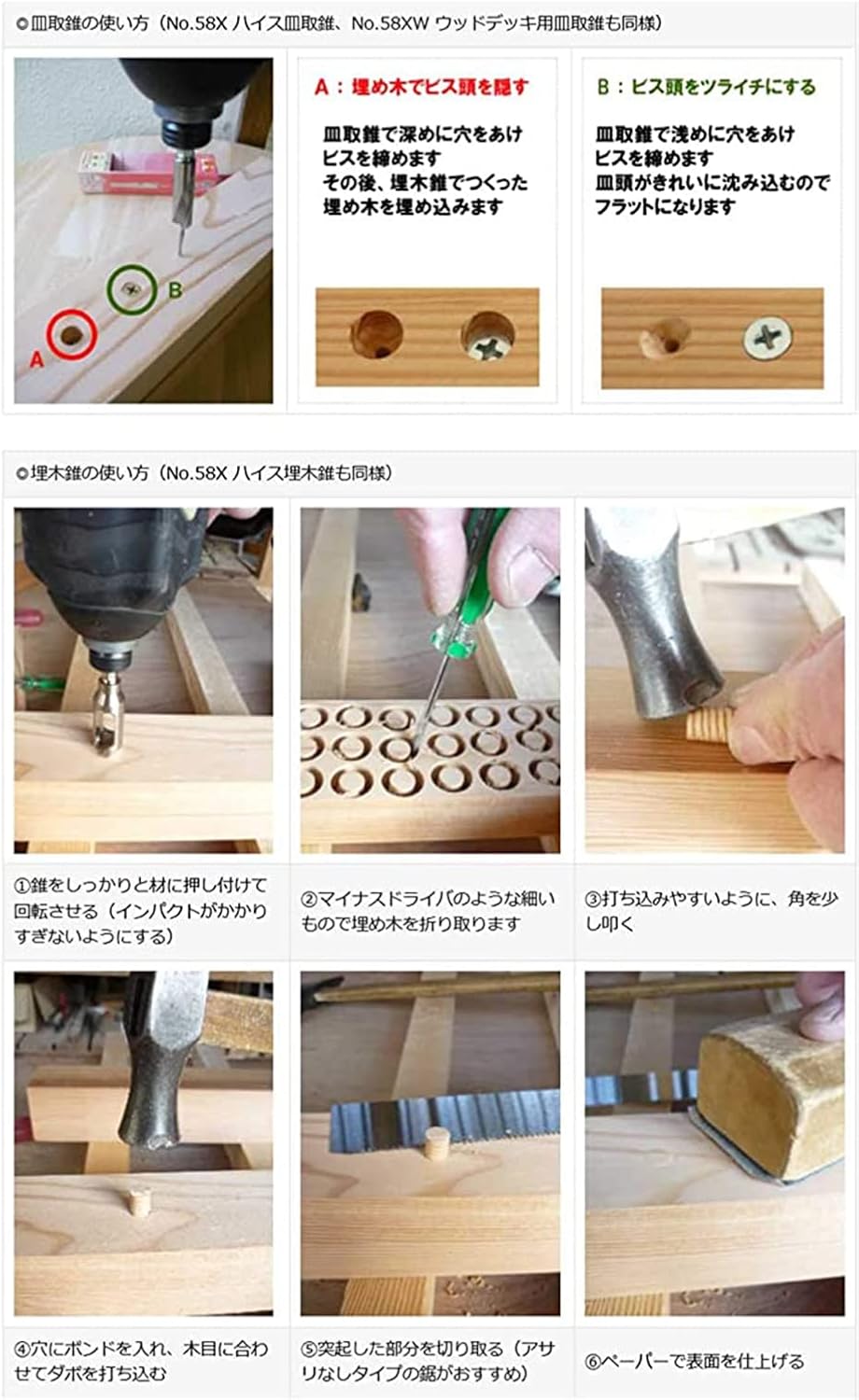 ◎皿取錐の使い方（No.58X ハイス皿取錐、No.58XW ウッドデッキ用皿取錐も同様）

B

A

A：埋め木でビス頭を隠す

皿取錐で深めに穴をあけ
ビスを締めます
その後、埋木錐でつくった
埋め木を埋め込みます

B：ビス頭をツライチにする

皿取錐で浅めに穴をあけ
ビスを締めます
皿頭がきれいに沈み込むので
フラットになります

◎埋木錐の使い方（No.58X ハイス埋木錐も同様）

①錐をしっかりと材に押し付けて回転させる（インパクトがかかりすぎないようにする）

②マイナスドライバのような細いもので埋め木を折り取ります

③打ち込みやすいように、角を少し叩く

④穴にボンドを入れ、木目に合わせてダボを打ち込む

⑤突起した部分を切り取る（アサリなしタイプの鋸がおすすめ）

⑥ペーパーで表面を仕上げる