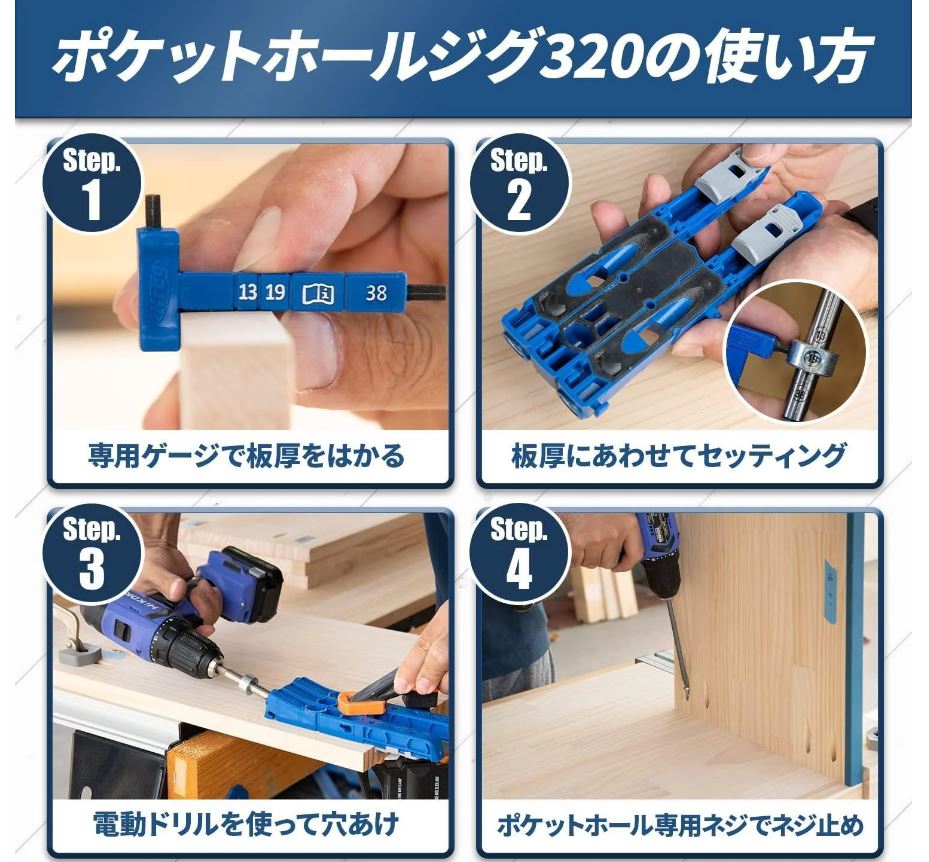 ポケットホールジグ320の使い方

Step. 1

13 19 38

専用ゲージで板厚をはかる

Step. 2

板厚にあわせてセッティング

Step. 3

電動ドリルを使って穴あけ

Step. 4

ポケットホール専用ネジでネジ止め